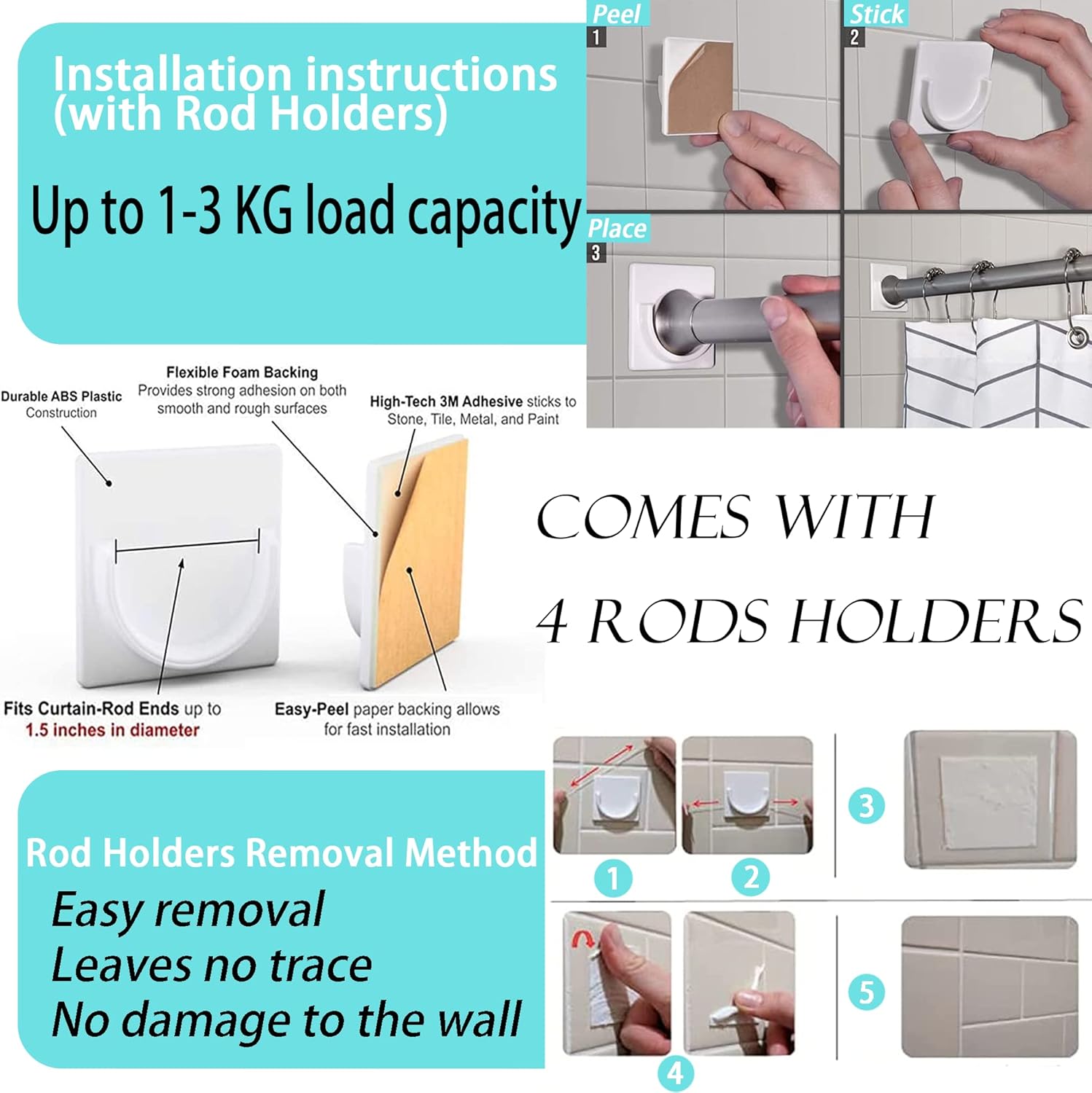 Installation instructions (with Rod Holders)

Up to 1-3 KG load capacity

Peel
1

Stick
2

Place
3

Durable ABS Plastic Construction

Flexible Foam Backing
Provides strong adhesion on both smooth and rough surfaces

High-Tech 3M Adhesive sticks to Stone, Tile, Metal, and Paint

Fits Curtain-Rod Ends up to 1.5 inches in diameter

Easy-Peel paper backing allows for fast installation

COMES WITH 4 RODS HOLDERS

Rod Holders Removal Method
Easy removal
Leaves no trace
No damage to the wall

1
2
3
4
5