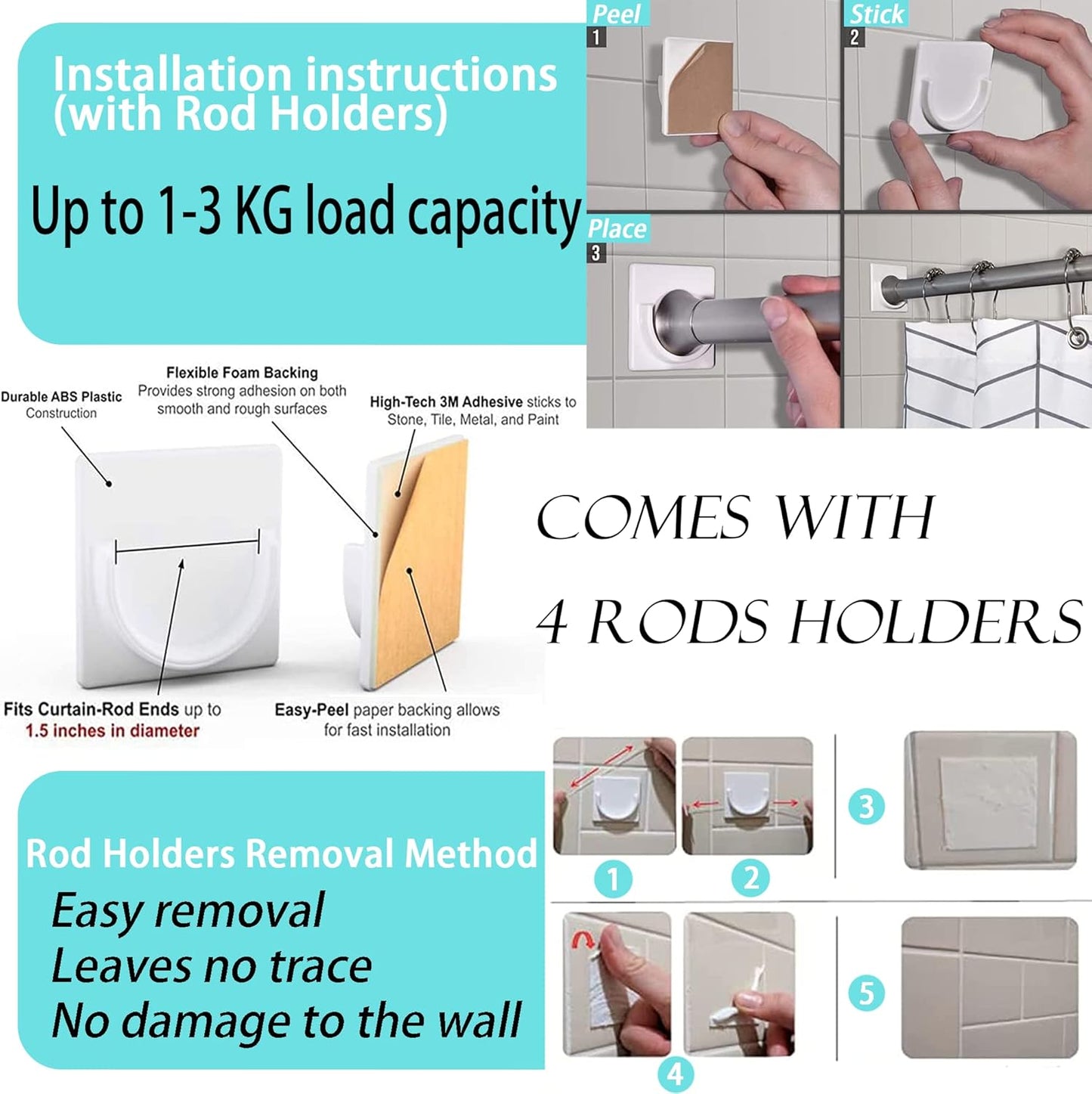 Installation instructions (with Rod Holders)

Up to 1-3 KG load capacity

Peel
1

Stick
2

Place
3

Durable ABS Plastic Construction

Flexible Foam Backing
Provides strong adhesion on both smooth and rough surfaces

High-Tech 3M Adhesive sticks to Stone, Tile, Metal, and Paint

Fits Curtain-Rod Ends up to 1.5 inches in diameter

Easy-Peel paper backing allows for fast installation

COMES WITH
4 RODS HOLDERS

Rod Holders Removal Method
Easy removal
Leaves no trace
No damage to the wall

1
2
3
4
5