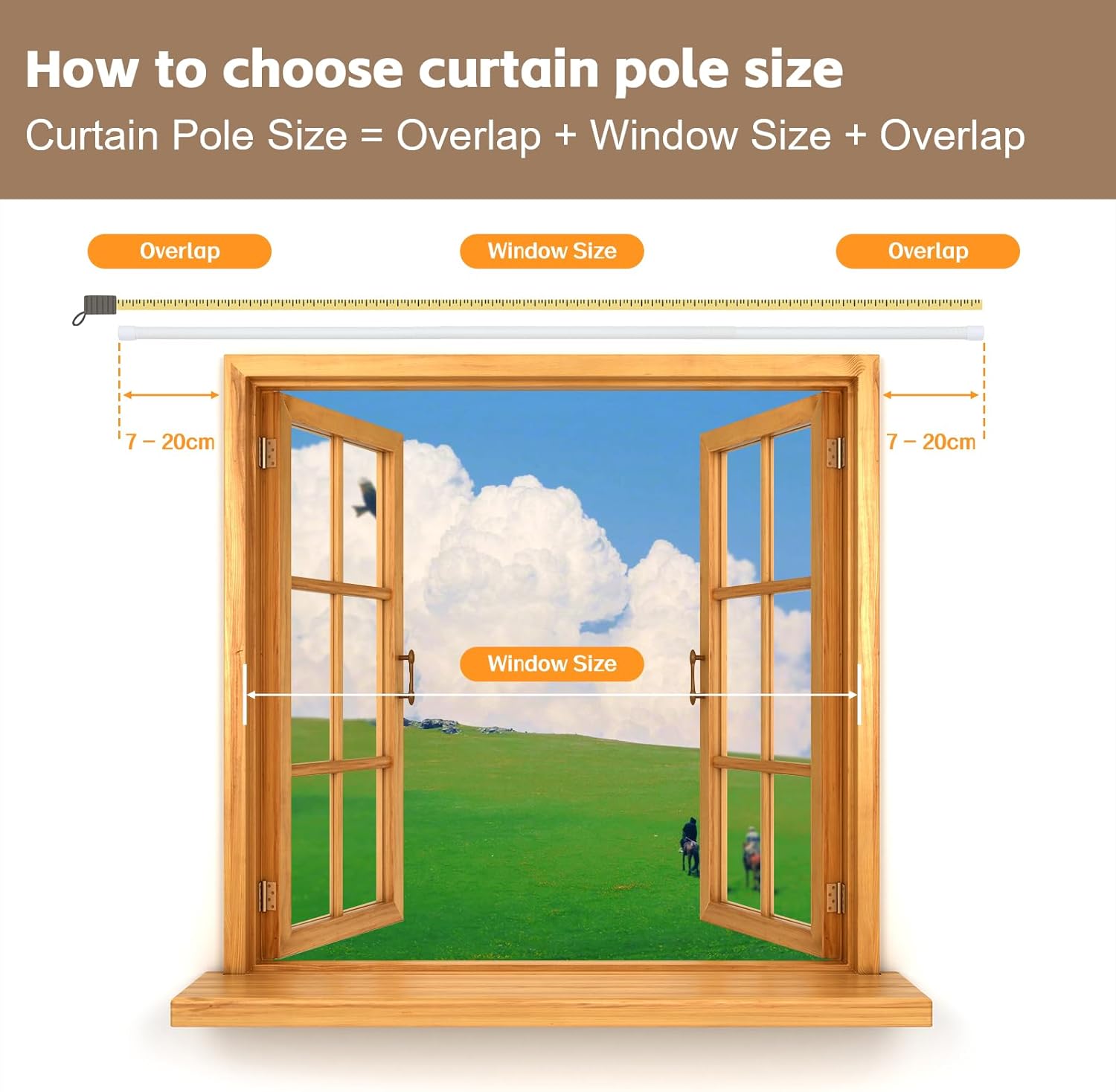 How to choose curtain pole size

Curtain Pole Size = Overlap + Window Size + Overlap

Overlap

Window Size

Overlap

7 – 20cm

7 – 20cm

Window Size