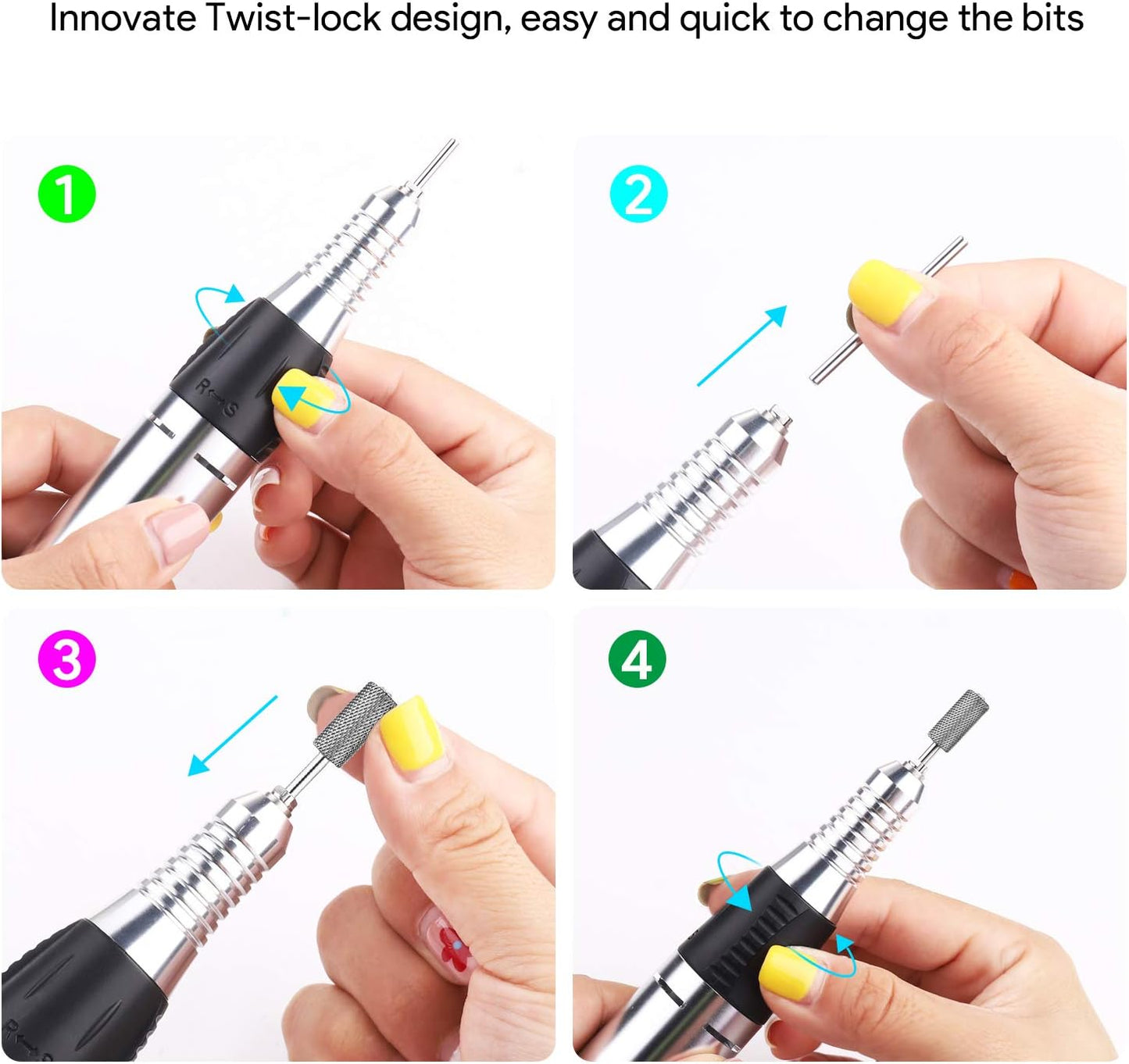 Innovate Twist-lock design, easy and quick to change the bits

1

R↔S

2

3

4