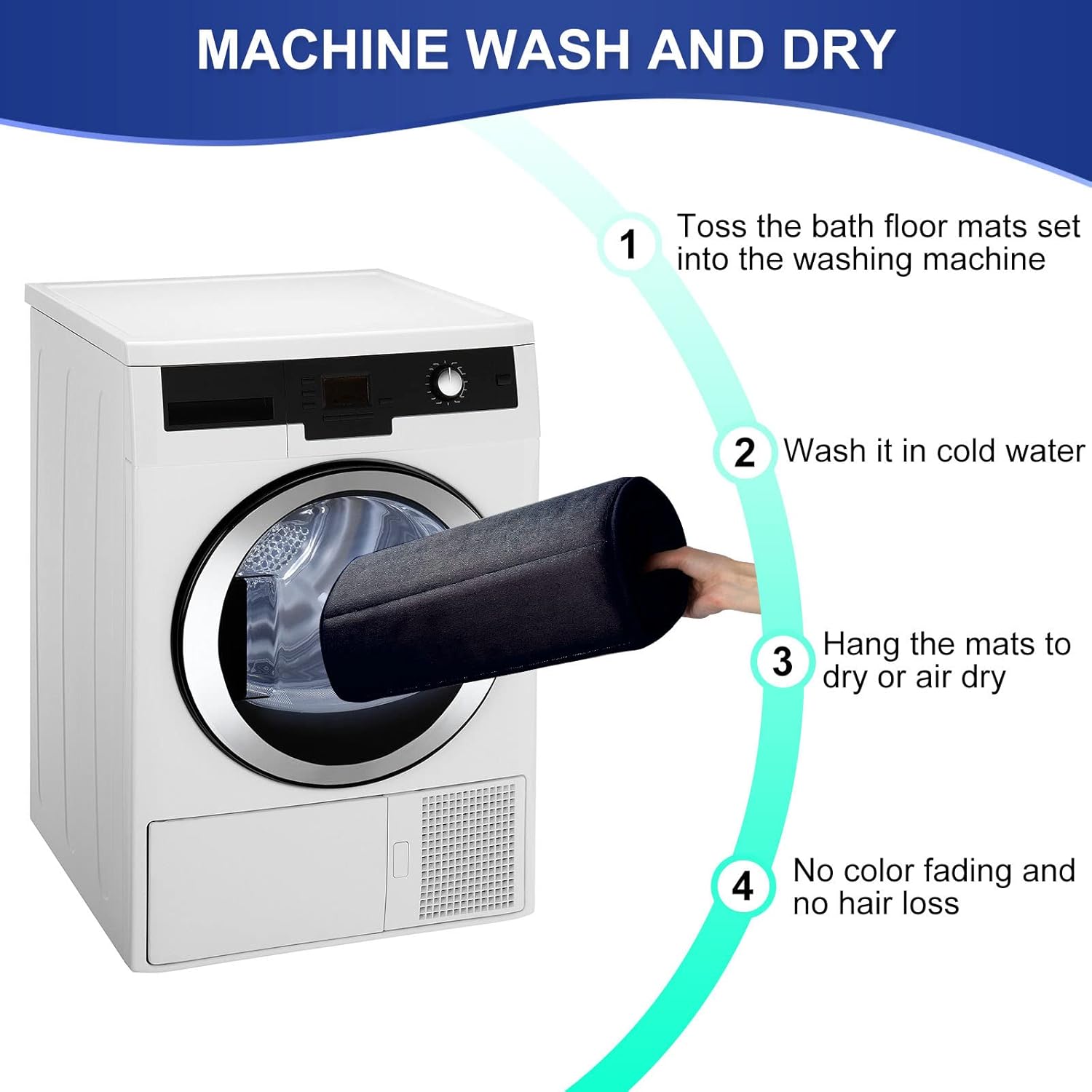 MACHINE WASH AND DRY

1 Toss the bath floor mats set into the washing machine

2 Wash it in cold water

3 Hang the mats to dry or air dry

4 No color fading and no hair loss