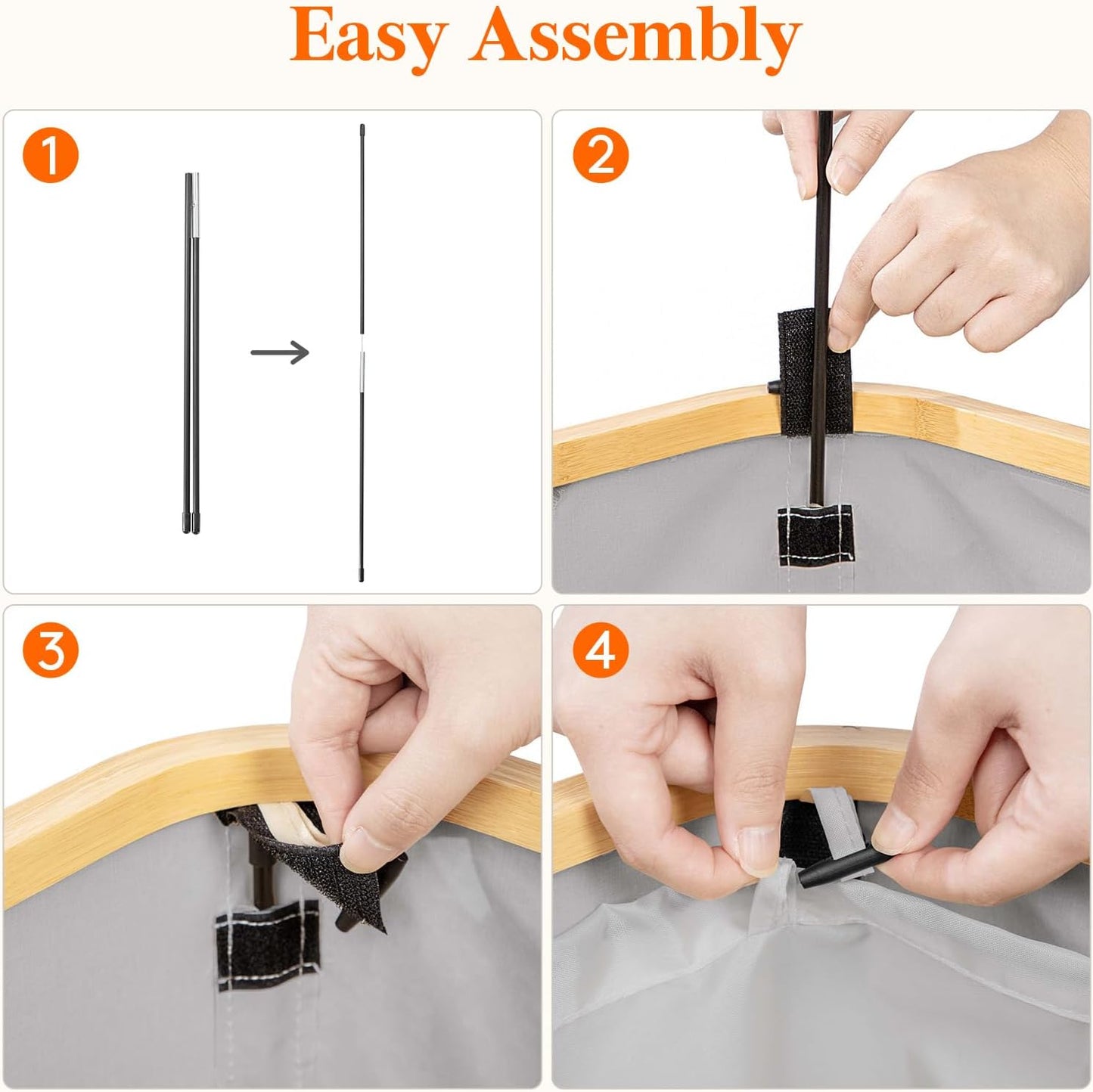 Easy Assembly

1

2

3

4