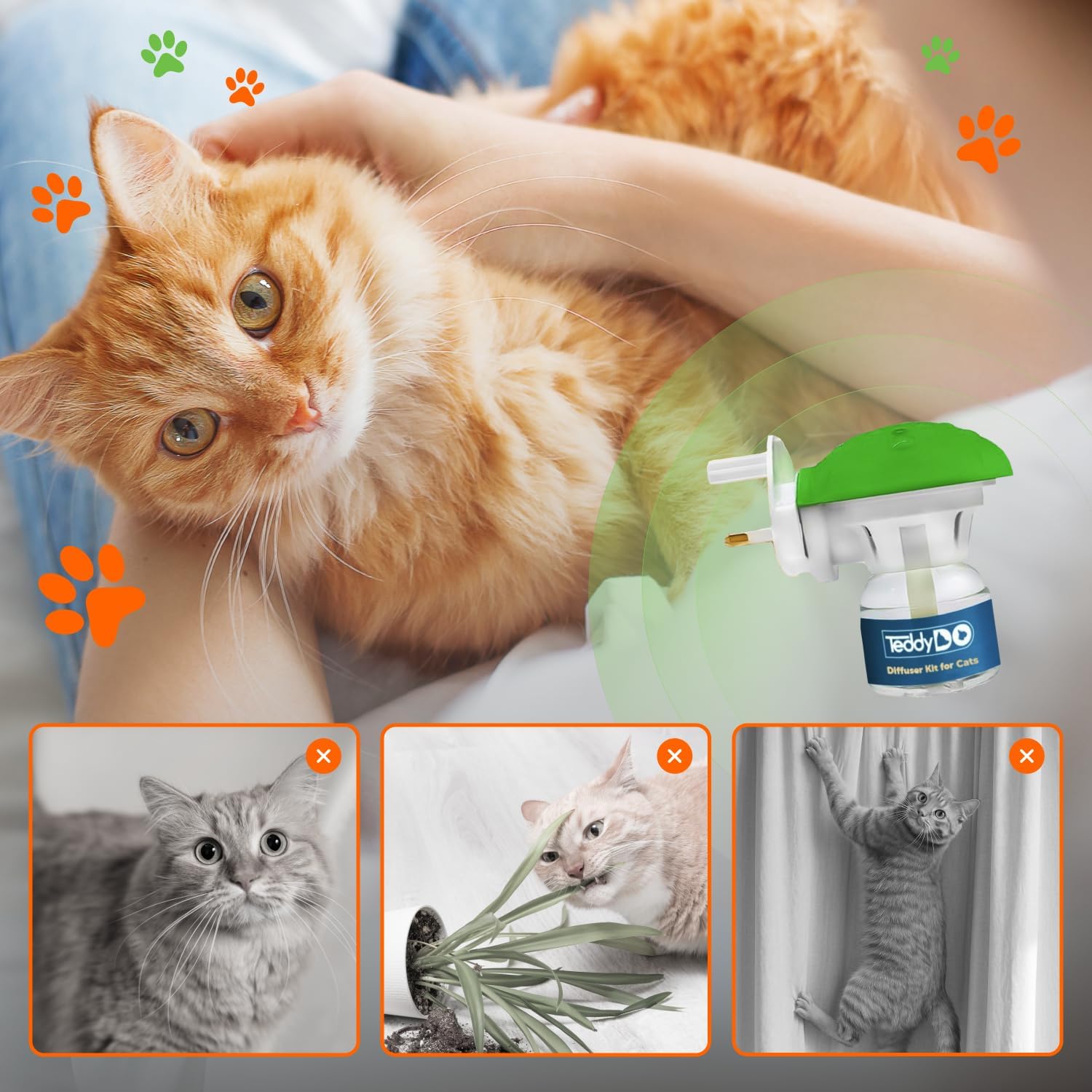 TeddyDO
Diffuser Kit for Cats