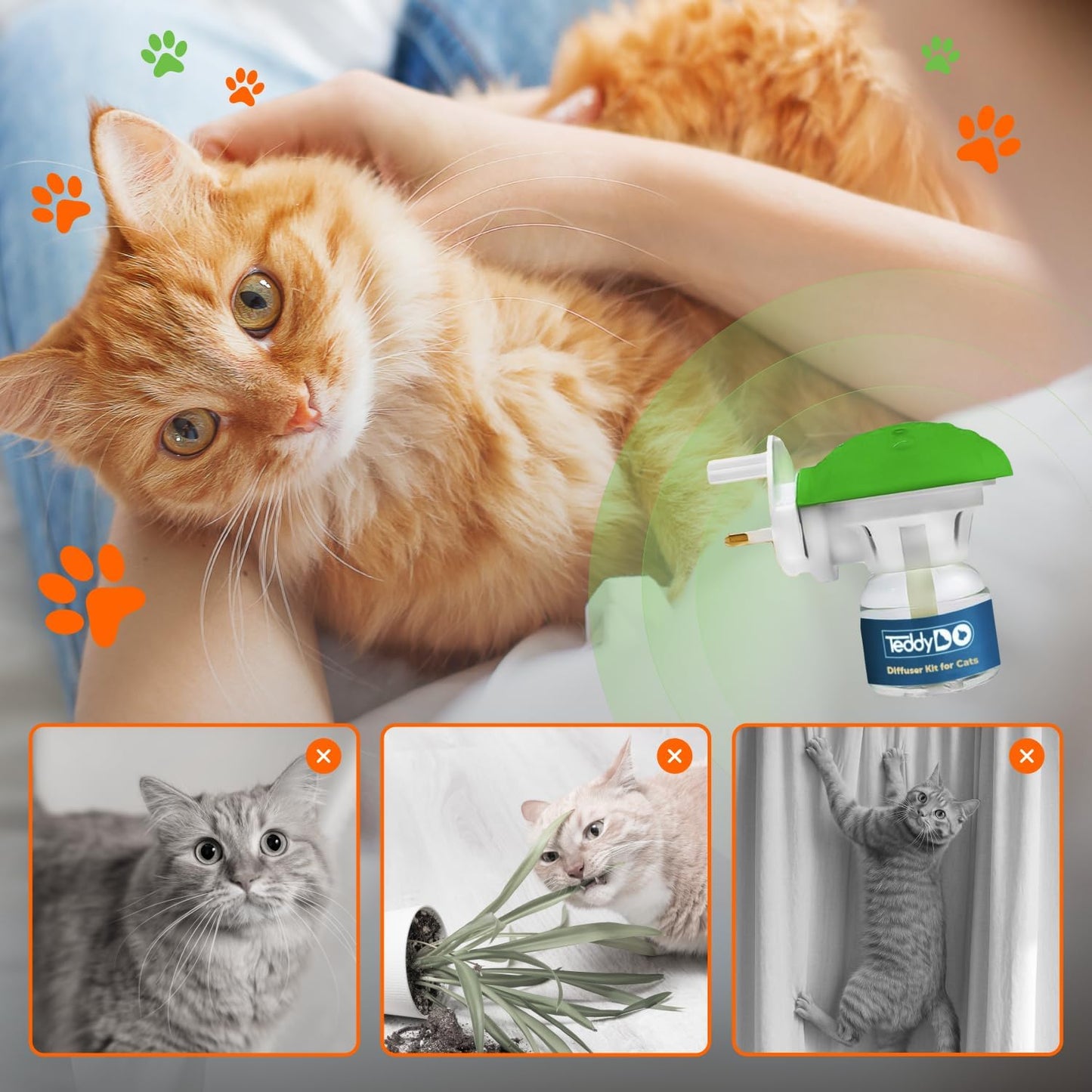 TeddyDO
Diffuser Kit for Cats