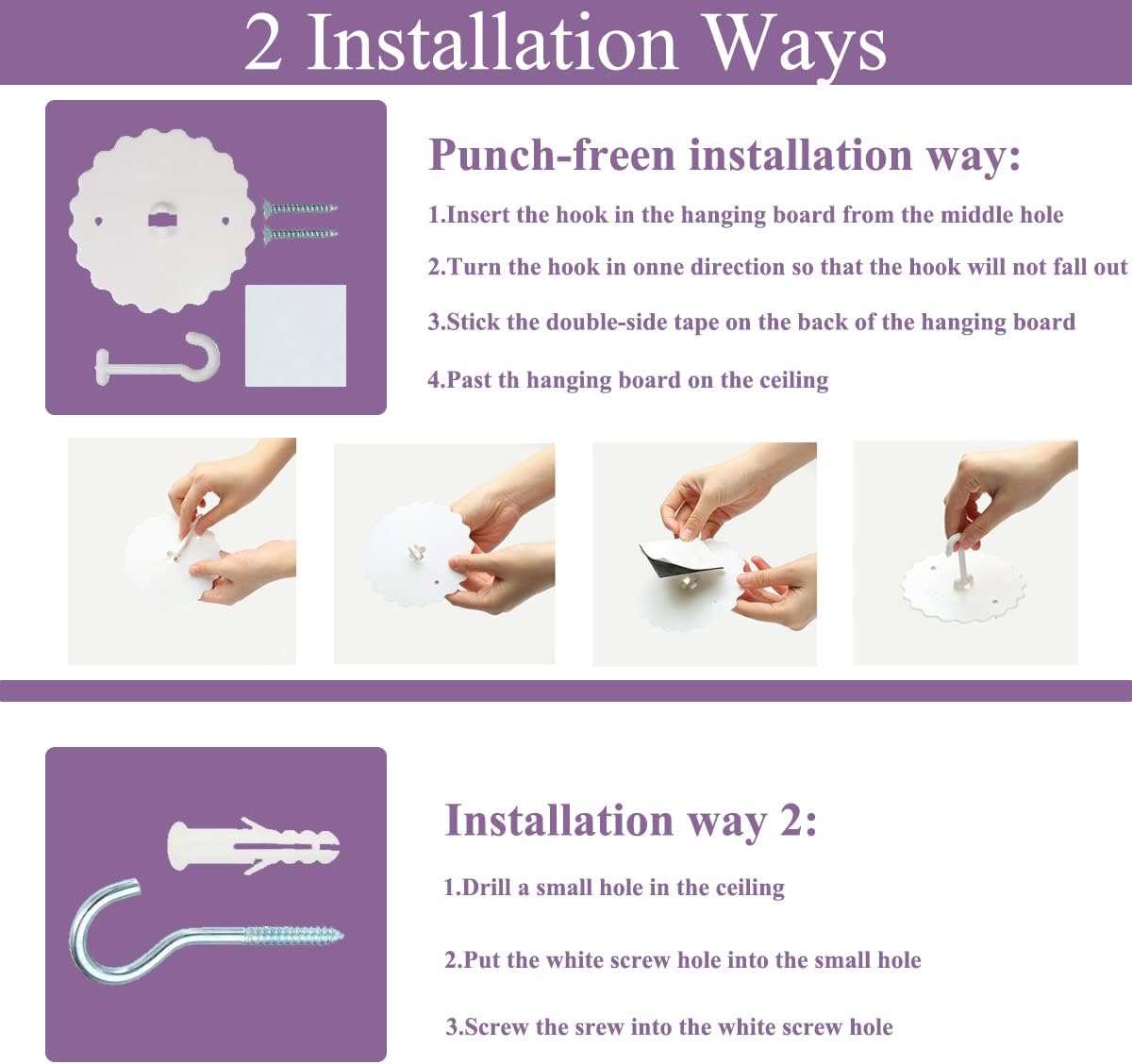 2 Installation Ways

Punch-freen installation way:

1.Insert the hook in the hanging board from the middle hole

2.Turn the hook in onne direction so that the hook will not fall out

3.Stick the double-side tape on the back of the hanging board

4.Past th hanging board on the ceiling

Installation way 2:

1.Drill a small hole in the ceiling

2.Put the white screw hole into the small hole

3.Screw the srew into the white screw hole