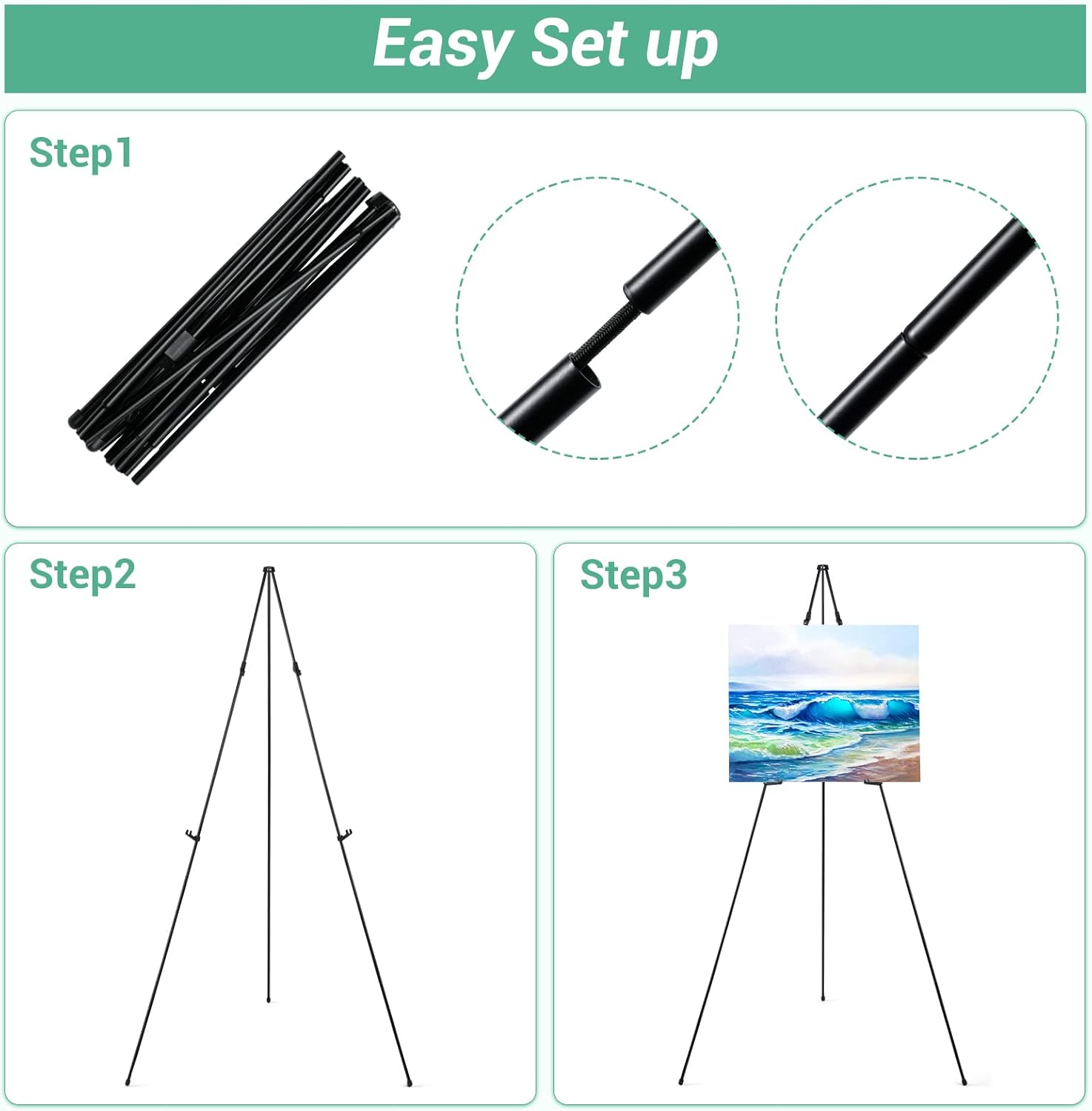 Easy Set up

Step1

Step2

Step3