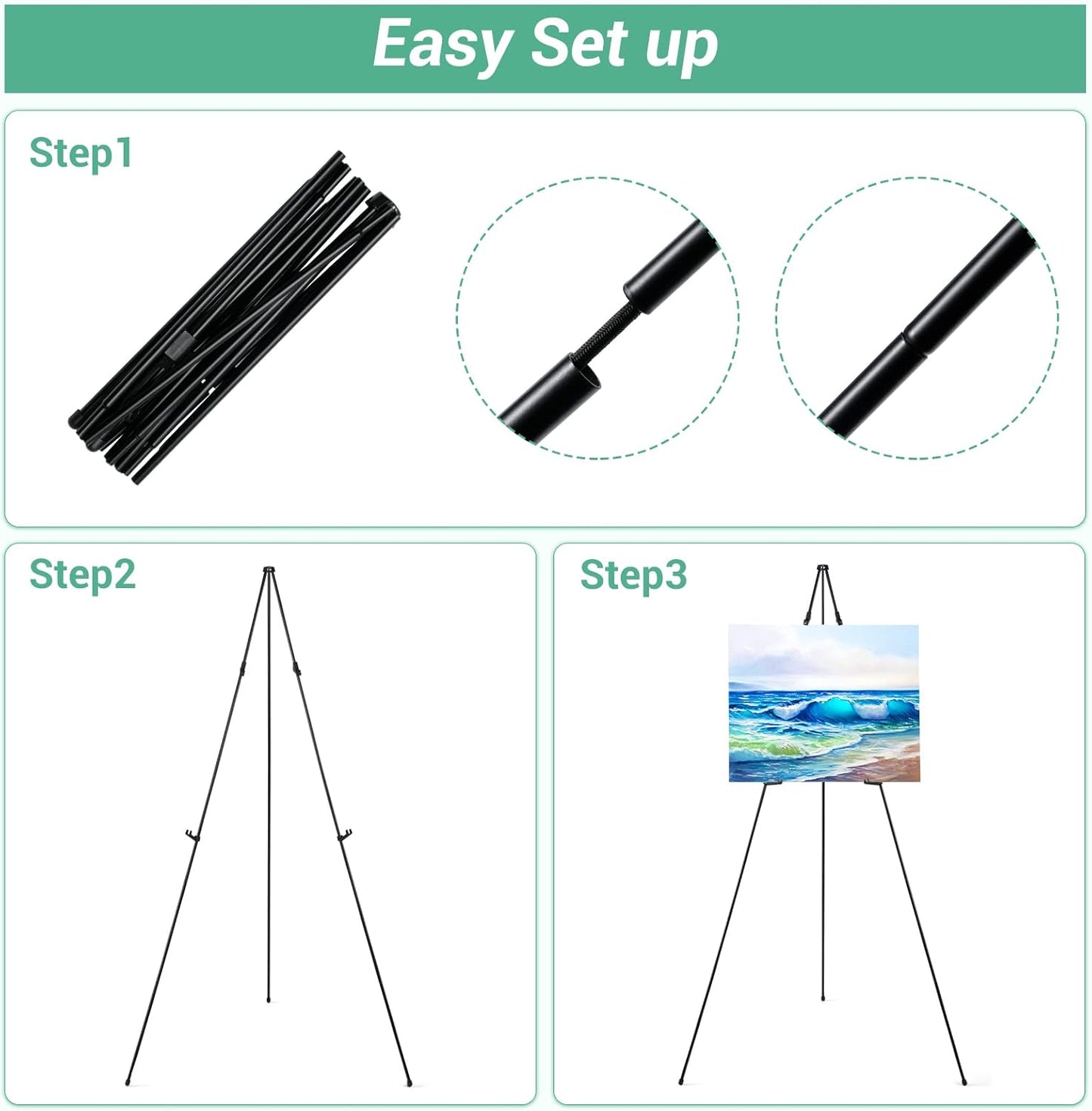 Easy Set up

Step1

Step2

Step3