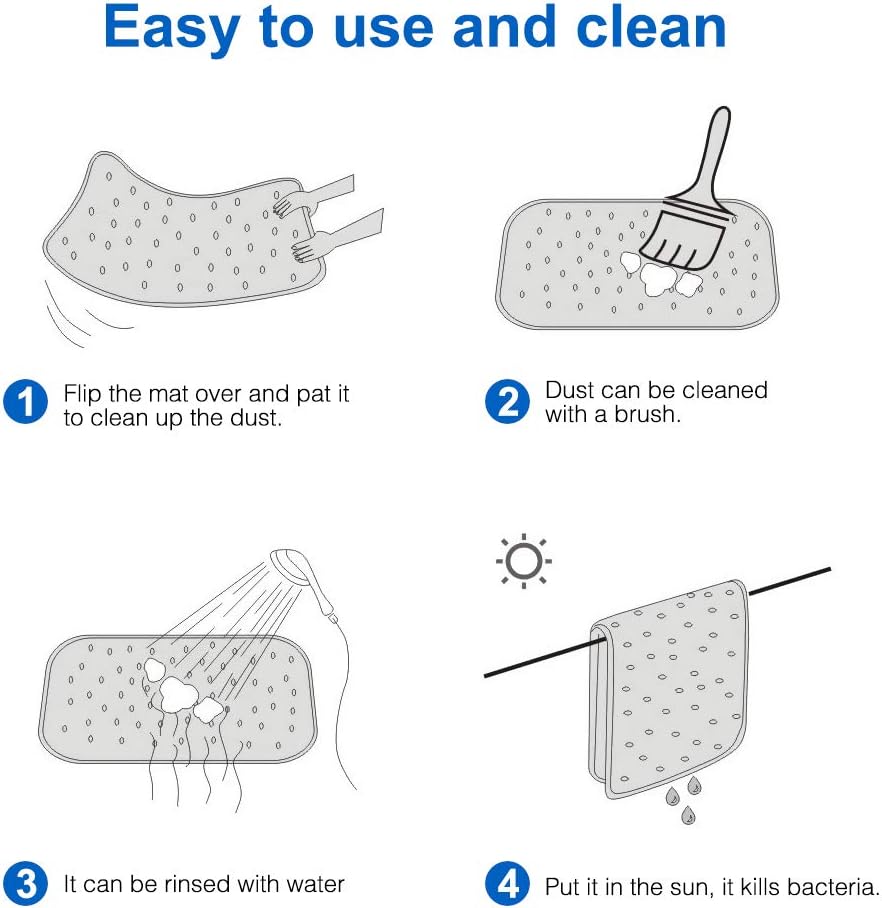 Easy to use and clean

1 Flip the mat over and pat it to clean up the dust.

2 Dust can be cleaned with a brush.

3 It can be rinsed with water

4 Put it in the sun, it kills bacteria.