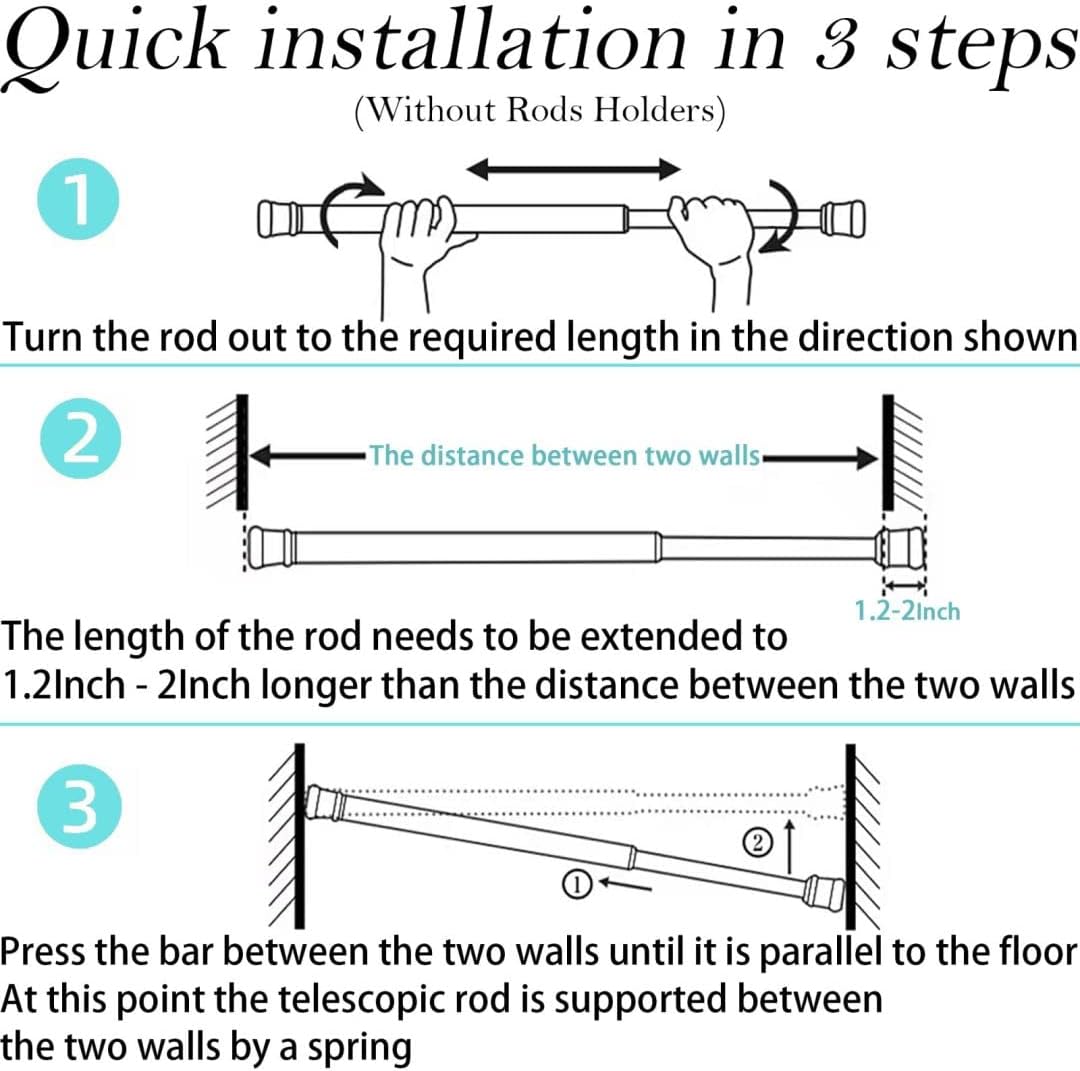 Quick installation in 3 steps
(Without Rods Holders)

1

Turn the rod out to the required length in the direction shown

2

The distance between two walls

1.2-2Inch

The length of the rod needs to be extended to 1.2Inch - 2Inch longer than the distance between the two walls

3

②

①

Press the bar between the two walls until it is parallel to the floor
At this point the telescopic rod is supported between the two walls by a spring