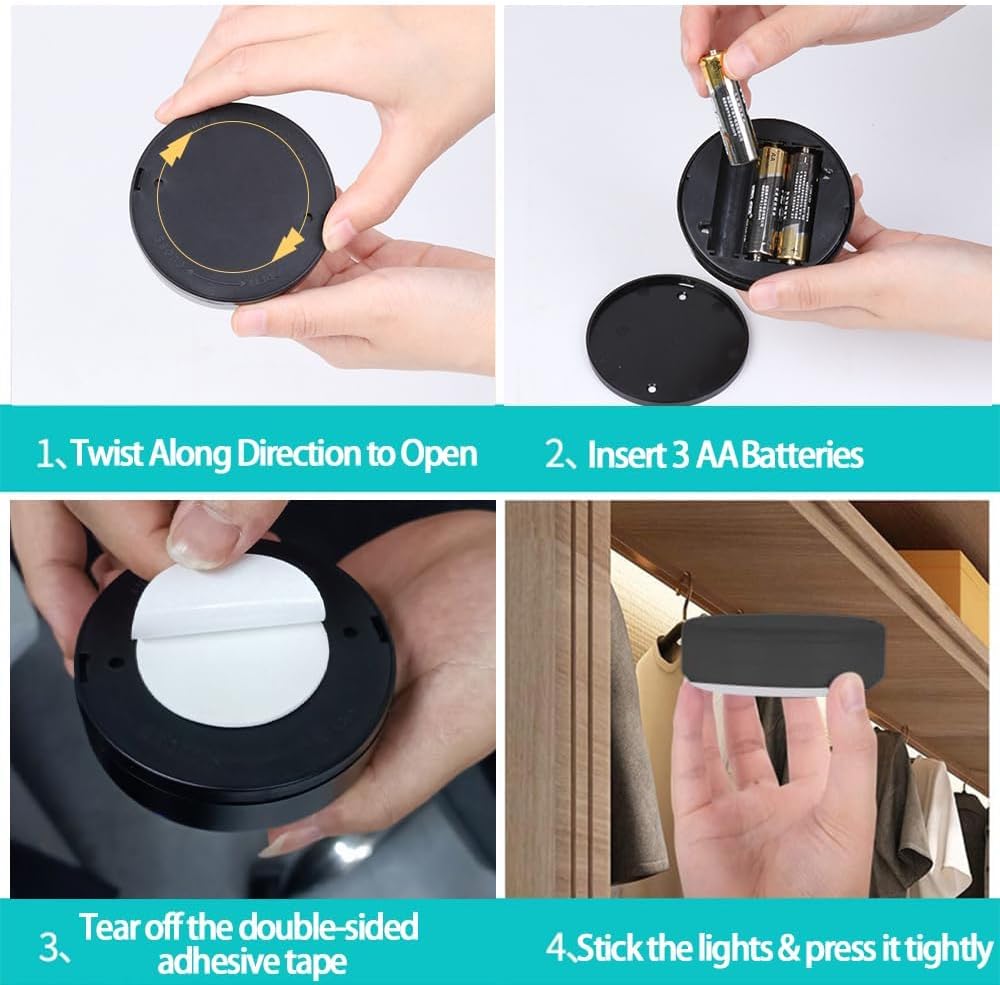 1、Twist Along Direction to Open

2、Insert 3 AA Batteries

3、Tear off the double-sided adhesive tape

4.Stick the lights & press it tightly