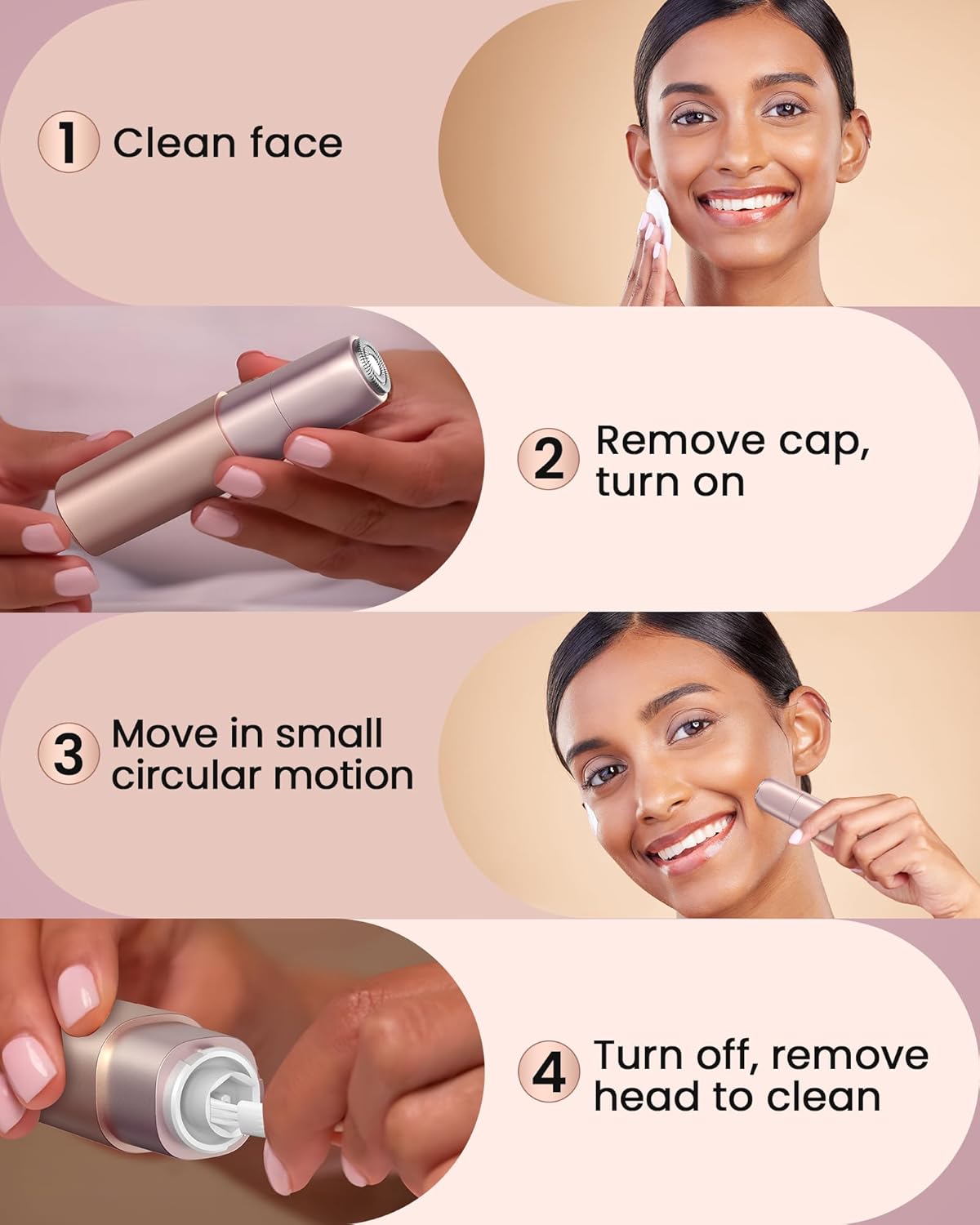 1 Clean face

2 Remove cap, turn on

3 Move in small circular motion

4 Turn off, remove head to clean