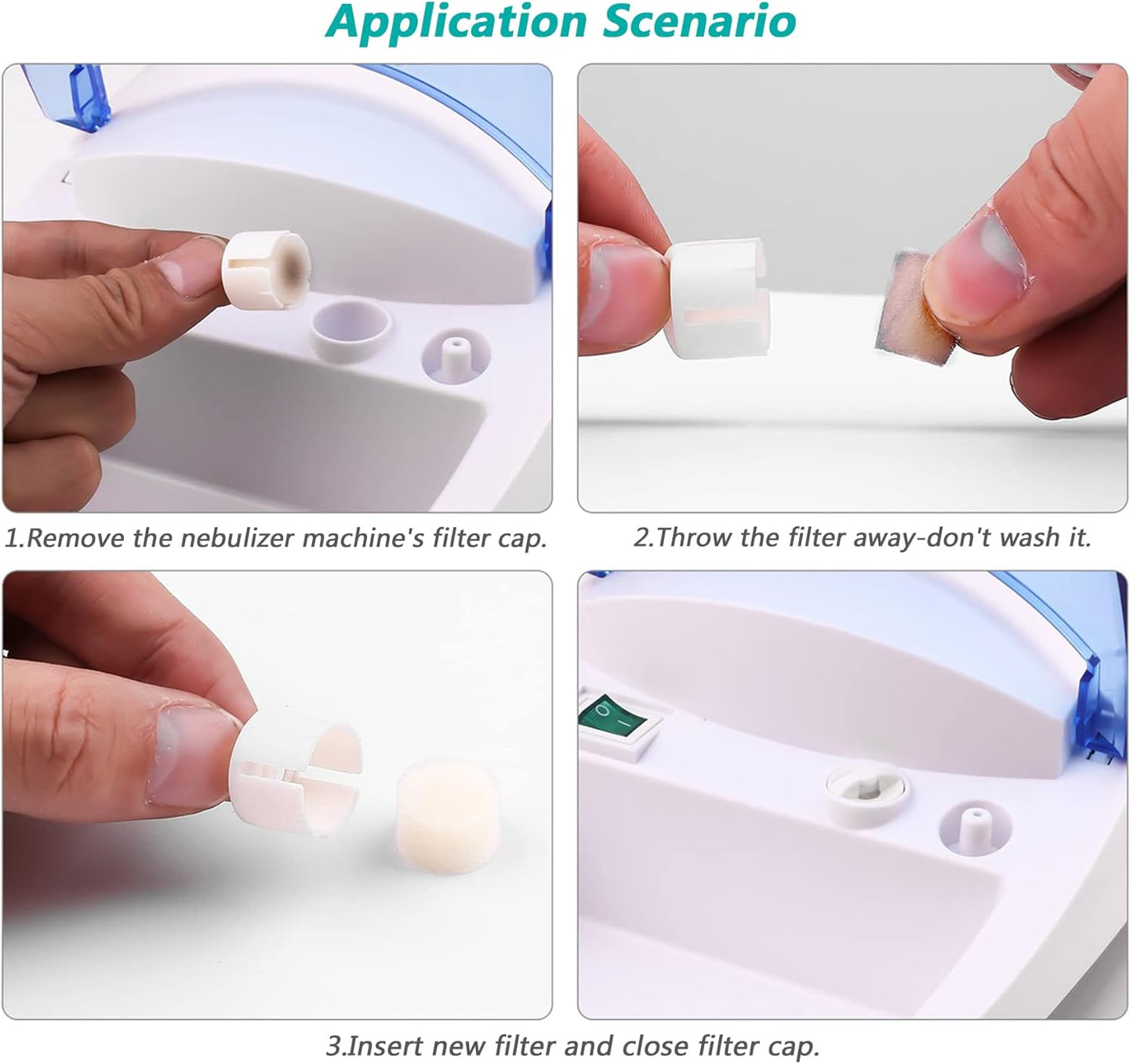 Application Scenario

1.Remove the nebulizer machine's filter cap.

2.Throw the filter away-don't wash it.

3.Insert new filter and close filter cap.